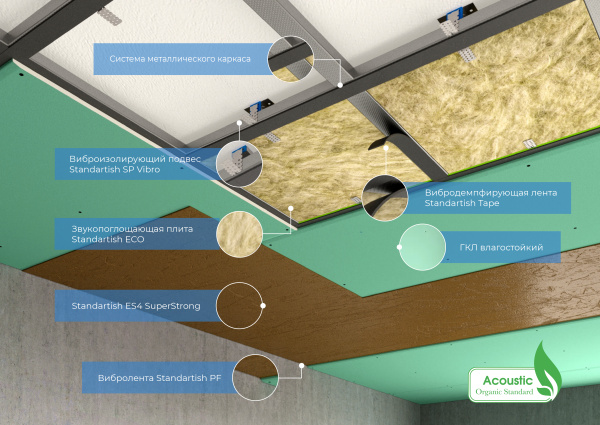 Система металлического каркаса

Виброизолирующий подвес Standartish SP Vibro

Вибродемпфирующая лента Standartish Tape

Звукопоглощающая плита Standartish ECO

ГКЛ влагостойкий

Standartish ES4 SuperStrong

Вибролента Standartish PF

Acoustic Organic Standard